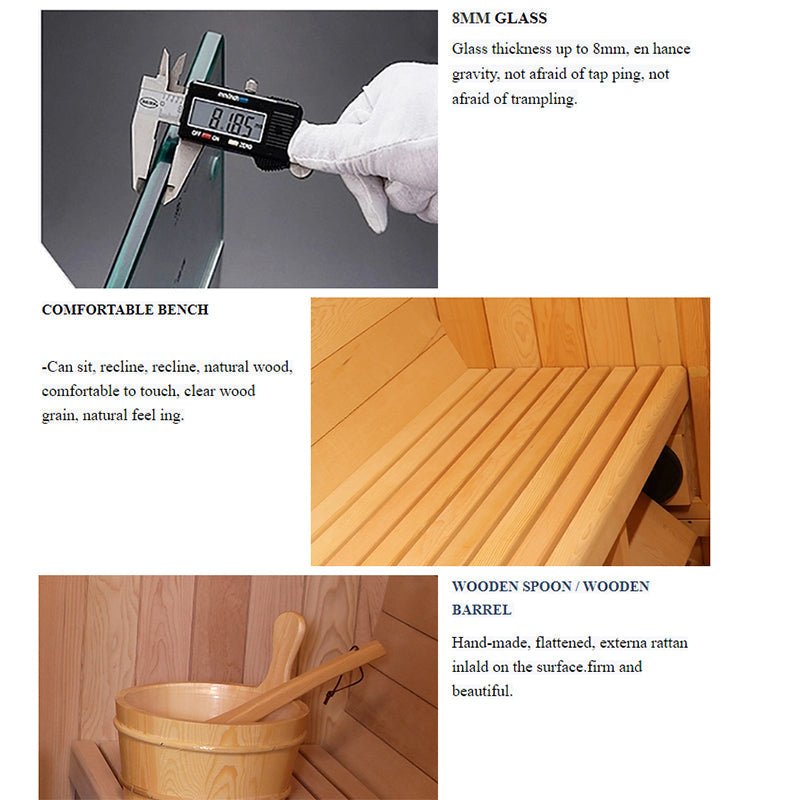 8.185

OFF ON ZERO

8MM GLASS

Glass thickness up to 8mm, en hance gravity, not afraid of tap ping, not afraid of trampling.

COMFORTABLE BENCH

-Can sit, recline, recline, natural wood, comfortable to touch, clear wood grain, natural feel ing.

WOODEN SPOON / WOODEN BARREL

Hand-made, flattened, externa rattan inlald on the surface.firm and beautiful.